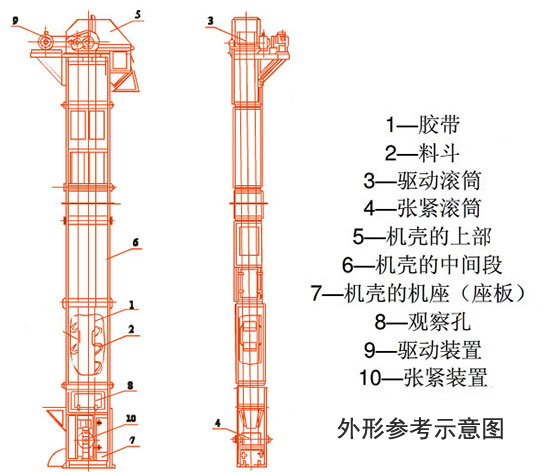 9
5
6
1
2
8
10
7
3
4

1—胶带
2—料斗
3—驱动滚筒
4—张紧滚筒
5—机壳的上部
6—机壳的中间段
7—机壳的机座（座板）
8—观察孔
9—驱动装置
10—张紧装置

外形参考示意图